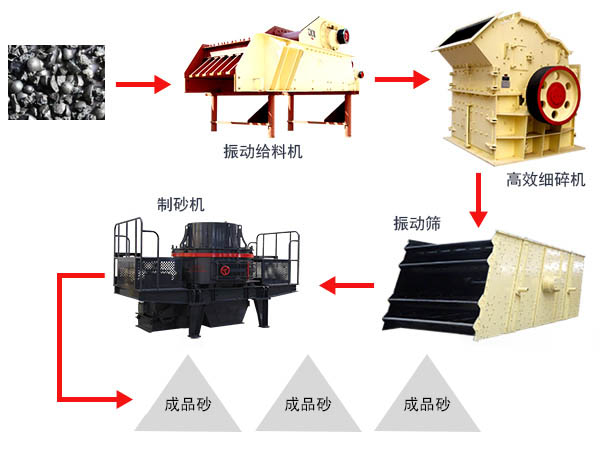 振动给料机

高效细碎机

制砂机

振动筛

成品砂

成品砂

成品砂